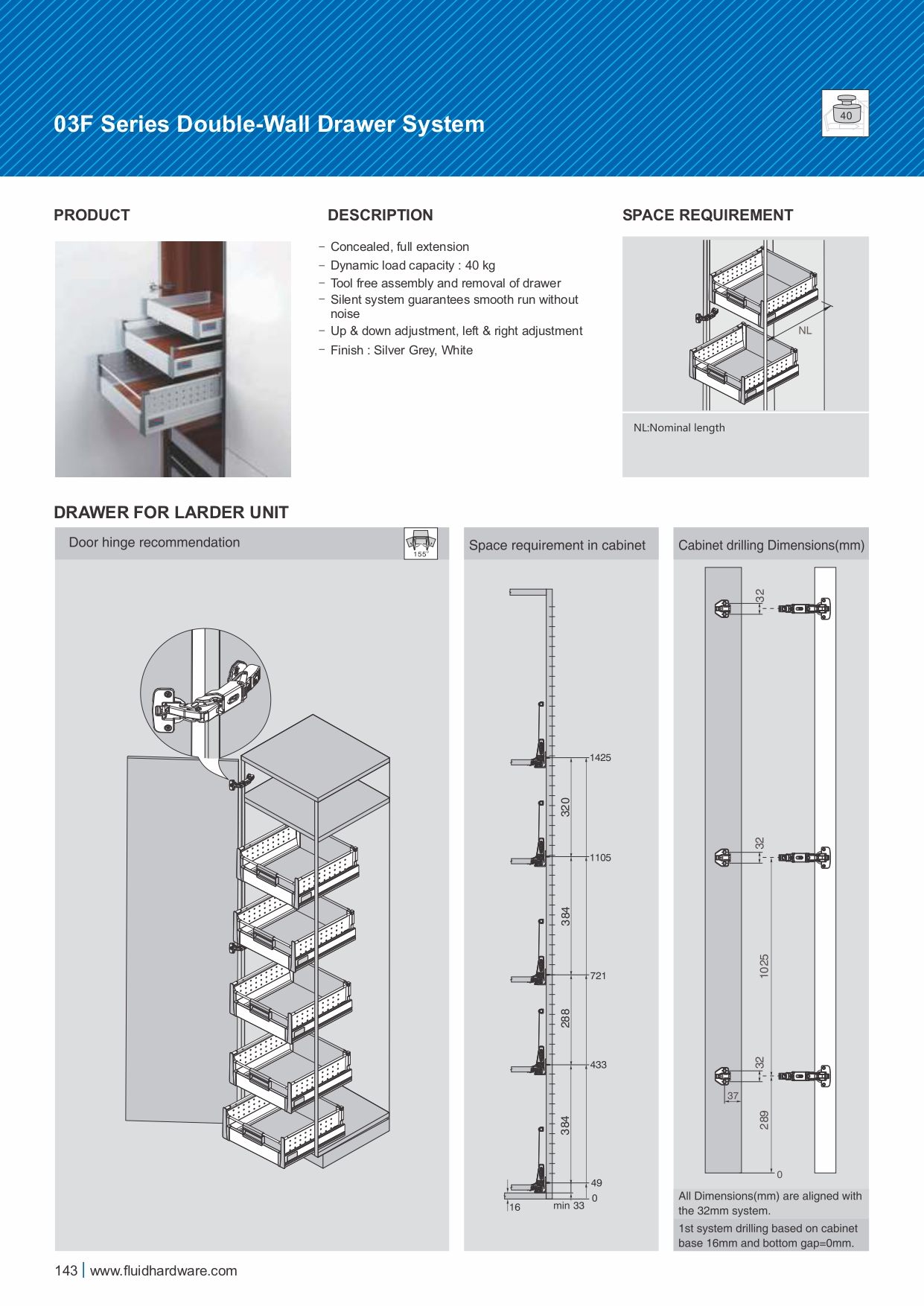 03F Series Double-Wall Drawer System

40

PRODUCT

DESCRIPTION

- Concealed, full extension
- Dynamic load capacity : 40 kg
- Tool free assembly and removal of drawer
- Silent system guarantees smooth run without noise
- Up & down adjustment, left & right adjustment
- Finish : Silver Grey, White

SPACE REQUIREMENT

NL

NL:Nominal length

DRAWER FOR LARDER UNIT

Door hinge recommendation

155°

Space requirement in cabinet

1425
320
1105
384
721
288
433
384
49
0
16
min 33

Cabinet drilling Dimensions(mm)

32
32
1025
32
37
289
0

All Dimensions(mm) are aligned with the 32mm system.

1st system drilling based on cabinet base 16mm and bottom gap=0mm.

143 | www.fluidhardware.com